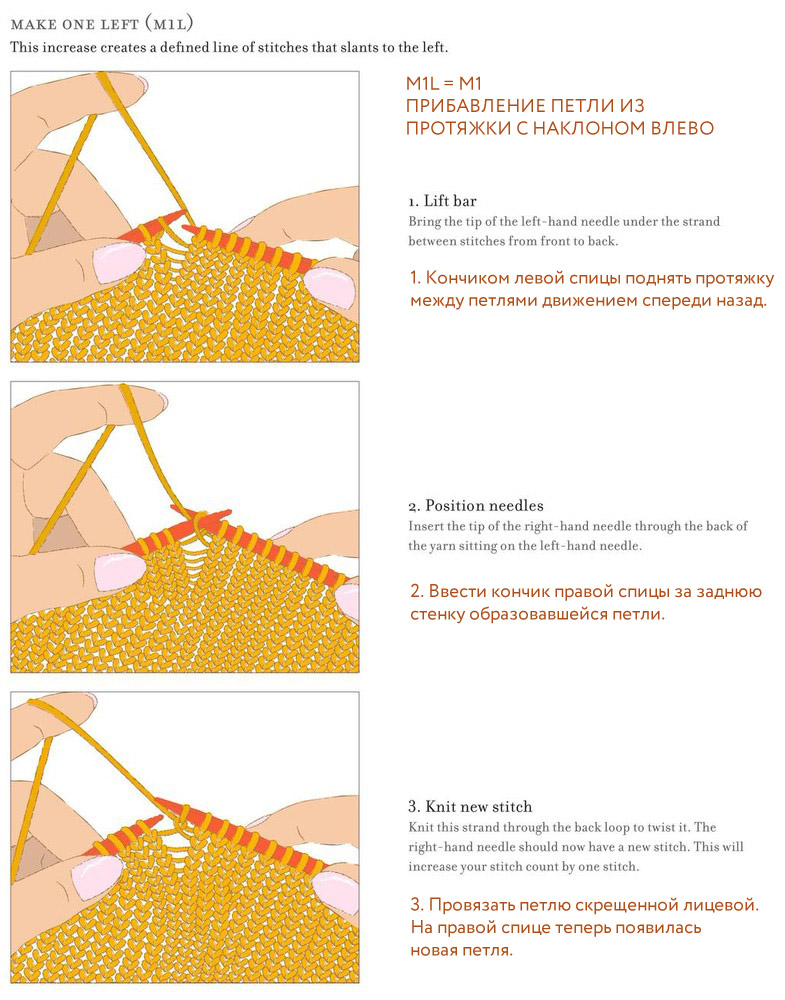 MAKE ONE LEFT (M1L)
This increase creates a defned line of stitches that slants to the left.

M1L = M1
ПРИБАВЛЕНИЕ ПЕТЛИ ИЗ ПРОТЯЖКИ С НАКЛОНОМ ВЛЕВО

1. Lift bar
Bring the tip of the left-hand needle under the strand between stitches from front to back.

1. Кончиком левой спицы поднять протяжку между петлями движением спереди назад.

2. Position needles
Insert the tip of the right-hand needle through the back of the yarn sitting on the left-hand needle.

2. Ввести кончик правой спицы за заднюю стенку образовавшейся петли.

3. Knit new stitch
Knit this strand through the back loop to twist it. The right-hand needle should now have a new stitch. This will increase your stitch count by one stitch.

3. Провязать петлю скрещенной лицевой. На правой спице теперь появилась новая петля.