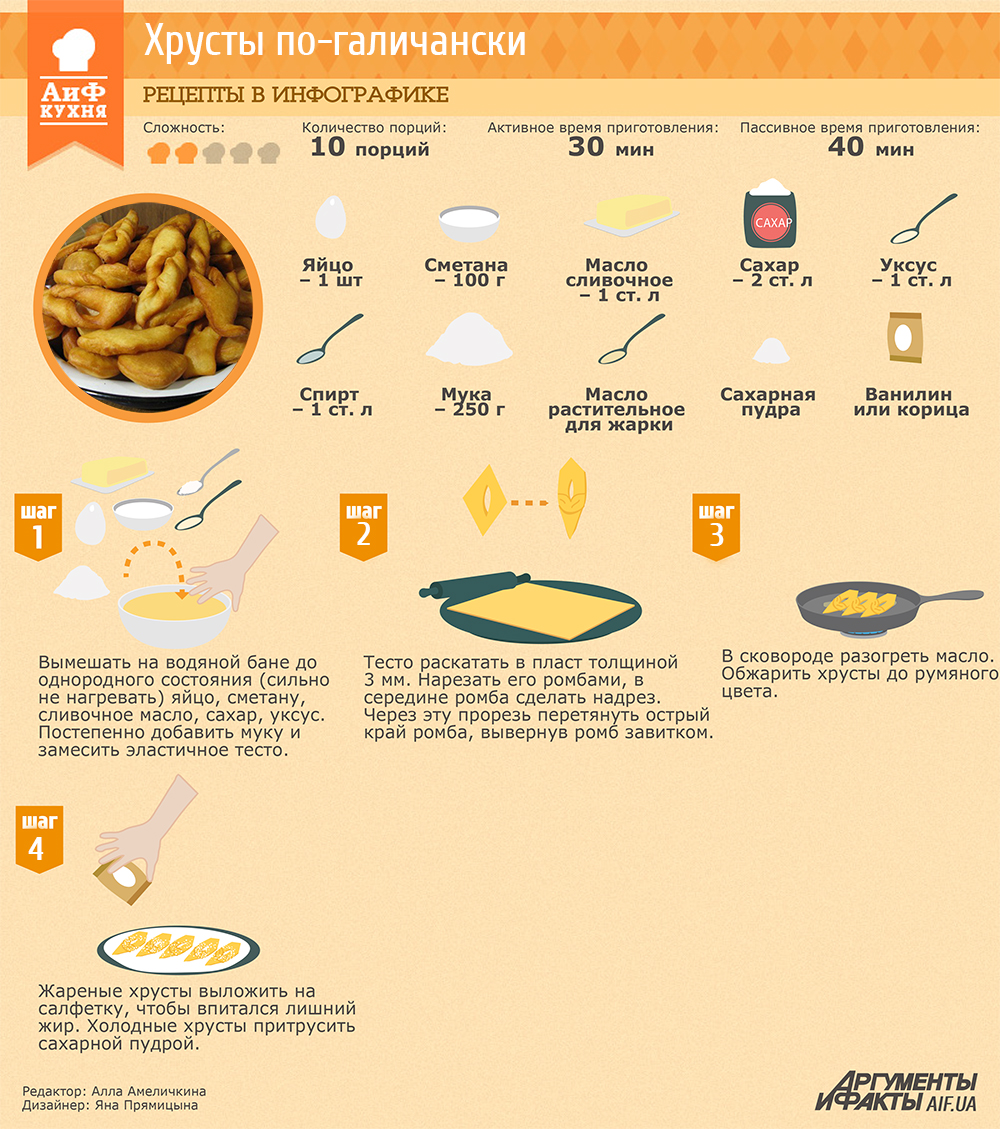 АиФ КУХНЯ

Хрусты по-галичански

РЕЦЕПТЫ В ИНФОГРАФИКЕ

Сложность:

Количество порций:
10 порций

Активное время приготовления:
30 мин

Пассивное время приготовления:
40 мин

Яйцо – 1 шт

Сметана – 100 г

Масло сливочное – 1 ст. л

САХАР

Сахар – 2 ст. л

Уксус – 1 ст. л

Спирт – 1 ст. л

Мука – 250 г

Масло растительное для жарки

Сахарная пудра

Ванилин или корица

шаг 1

Вымешать на водяной бане до однородного состояния (сильно не нагревать) яйцо, сметану, сливочное масло, сахар, уксус. Постепенно добавить муку и замесить эластичное тесто.

шаг 2

Тесто раскатать в пласт толщиной 3 мм. Нарезать его ромбами, в середине ромба сделать надрез. Через эту прорезь перетянуть острый край ромба, вывернув ромб завитком.

шаг 3

В сковороде разогреть масло. Обжарить хрусты до румяного цвета.

шаг 4

Жареные хрусты выложить на салфетку, чтобы впитался лишний жир. Холодные хрусты притрусить сахарной пудрой.

Редактор: Алла Амеличкина
Дизайнер: Яна Прямицына

АРГУМЕНТЫ И ФАКТЫ AIF.UA