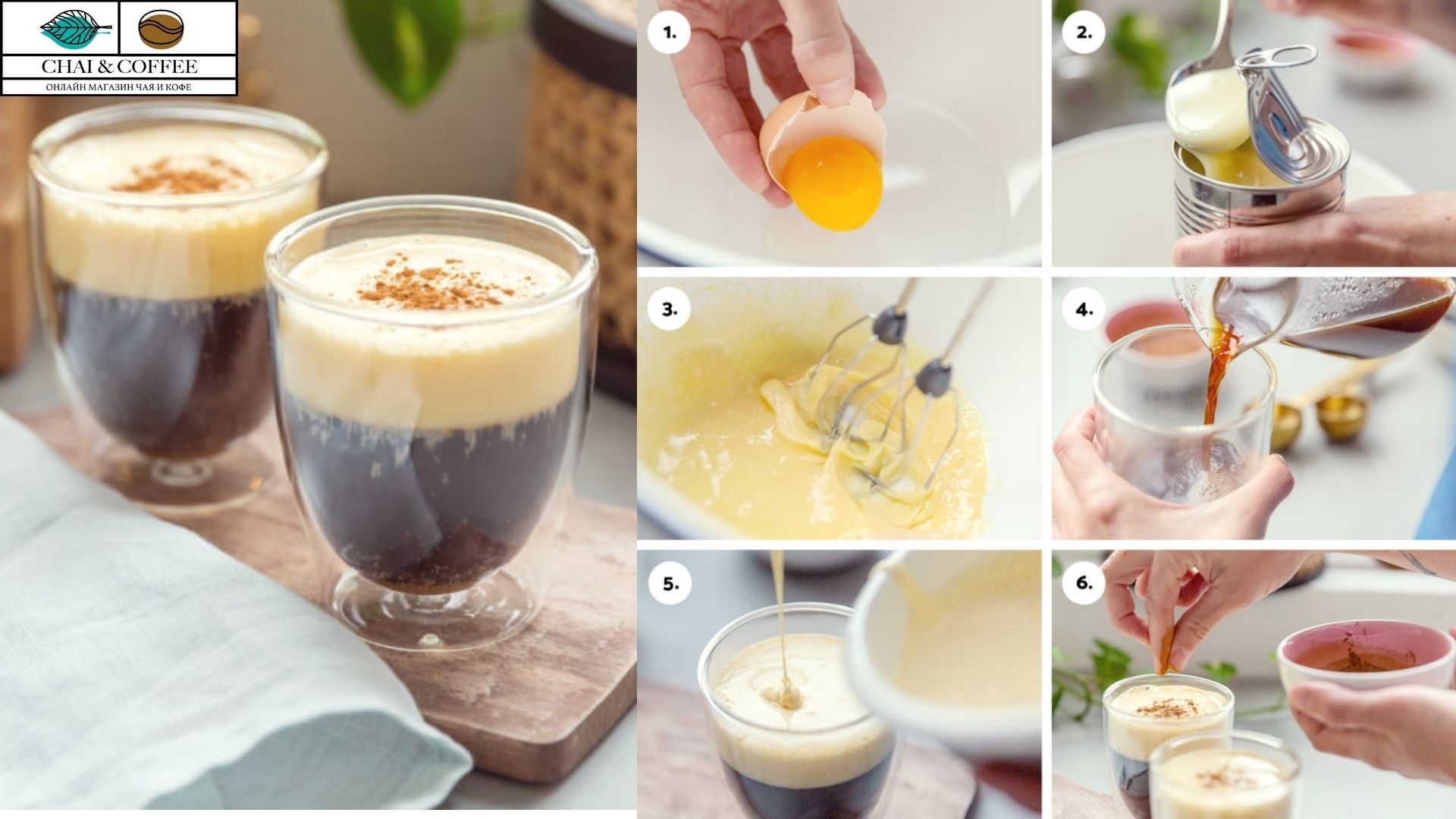 CHAI & COFFEE
ОНЛАЙН МАГАЗИН ЧАЯ И КОФЕ

1.

2.

3.

4.

5.

6.