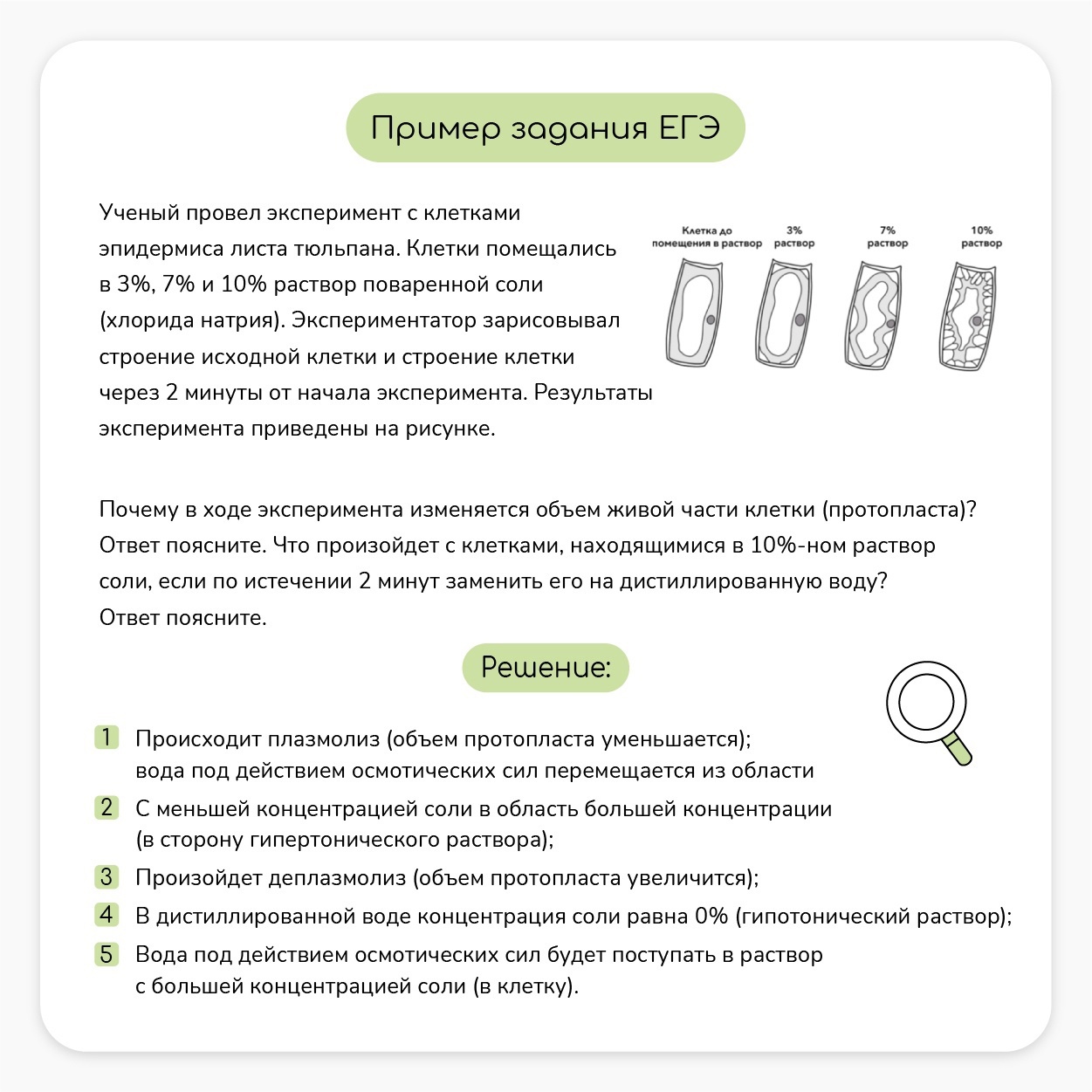 Пример задания ЕГЭ

Ученый провел эксперимент с клетками эпидермиса листа тюльпана. Клетки помещались в 3%, 7% и 10% раствор поваренной соли (хлорида натрия). Экспериментатор зарисовывал строение исходной клетки и строение клетки через 2 минуты от начала эксперимента. Результаты эксперимента приведены на рисунке.

Клетка до помещения в раствор

3% раствор

7% раствор

10% раствор

Почему в ходе эксперимента изменяется объем живой части клетки (протопласта)? Ответ поясните. Что произойдет с клетками, находящимися в 10%-ном раствор соли, если по истечении 2 минут заменить его на дистиллированную воду? Ответ поясните.

Решение:

1 Происходит плазмолиз (объем протопласта уменьшается); вода под действием осмотических сил перемещается из области

2 С меньшей концентрацией соли в область большей концентрации (в сторону гипертонического раствора);

3 Произойдет деплазмолиз (объем протопласта увеличится);

4 В дистиллированной воде концентрация соли равна 0% (гипотонический раствор);

5 Вода под действием осмотических сил будет поступать в раствор с большей концентрацией соли (в клетку).