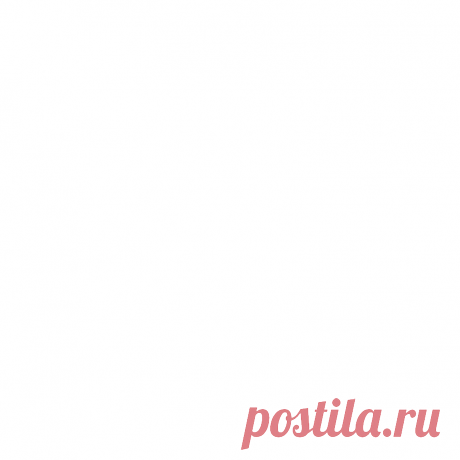 postila.ru