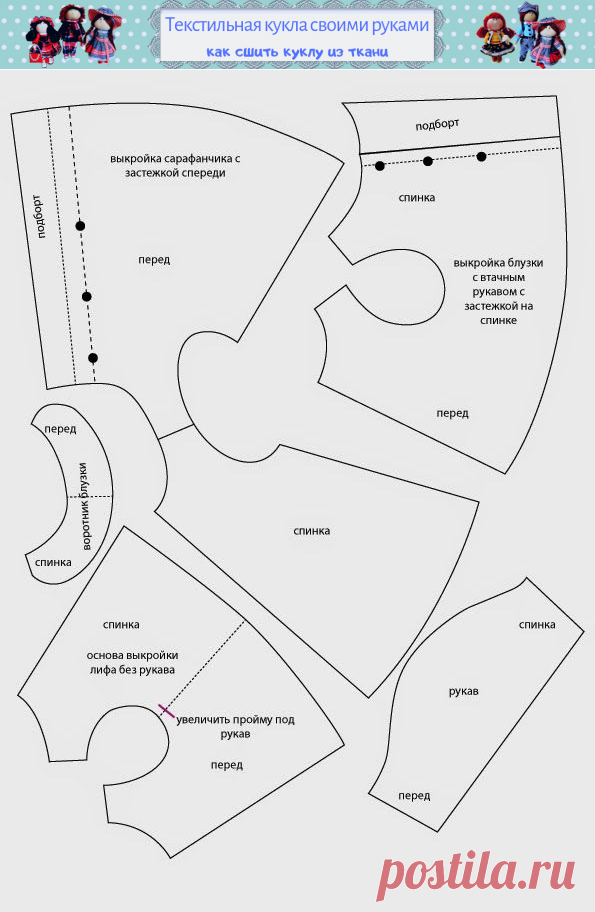 Текстильная кукла своими руками
как сшить куклу из ткани

подборт

выкройка сарафанчика с застежкой спереди

перед

подборт

спинка

выкройка блузки с втачным рукавом с застежкой на спинке

перед

перед

воротник блузки

спинка

спинка

спинка

основа выкройки лифа без рукава

увеличить пройму под рукав

перед

спинка

рукав

перед

postila.ru