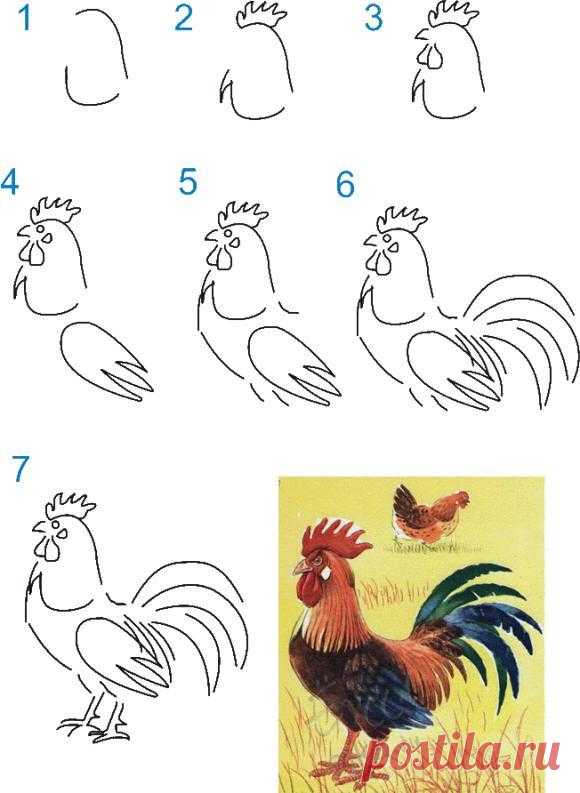 1 2 3

4 5 6

7

postila.ru