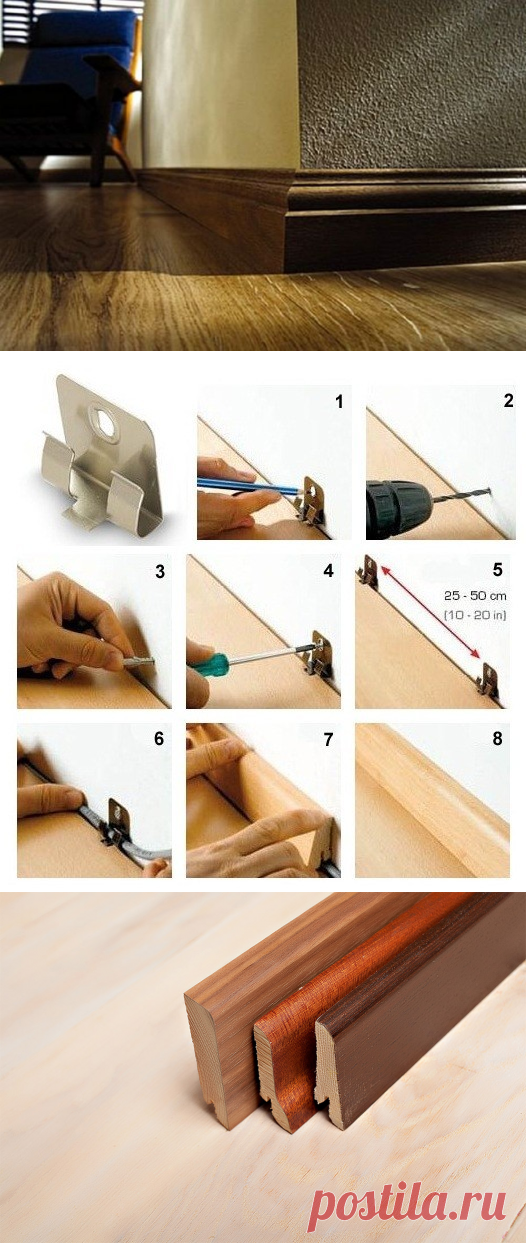 1
2
3
4
5
25 - 50 cm
(10 - 20 in)
6
7
8
postila.ru