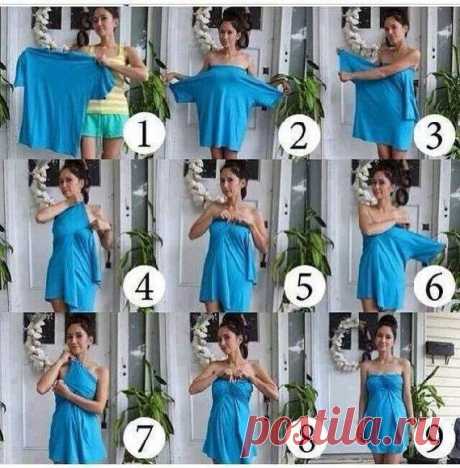 1
2
3
4
5
6
7
8
9
postila.ru