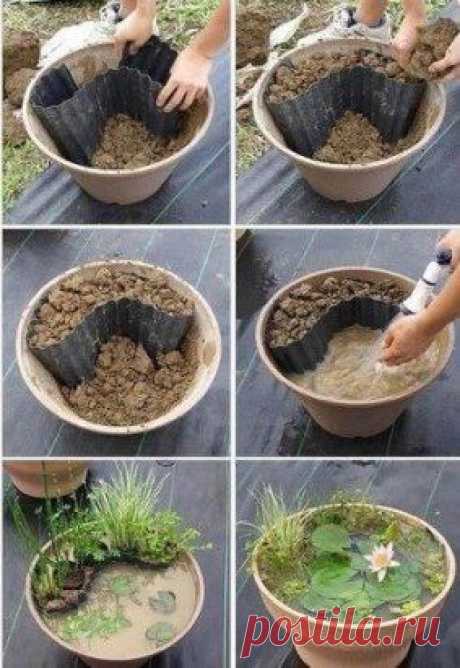 postila.ru