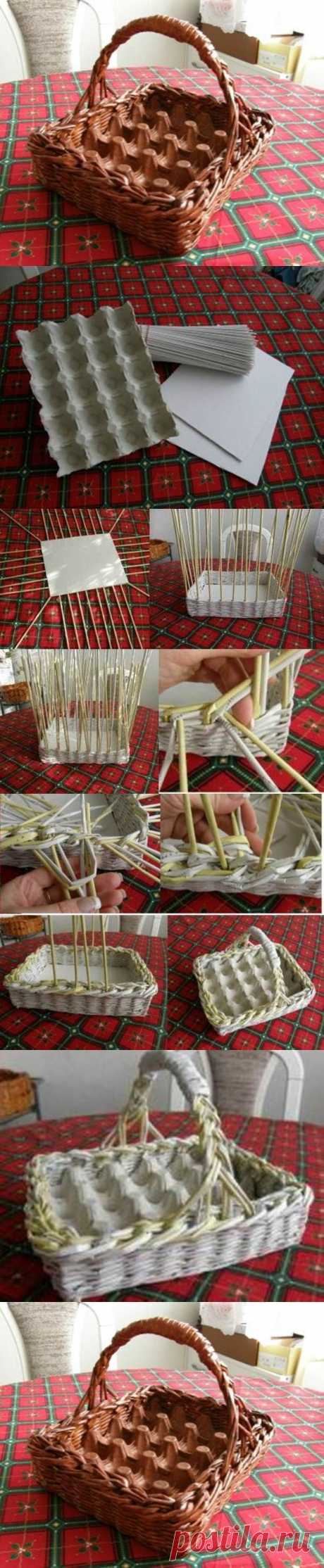 postila.ru