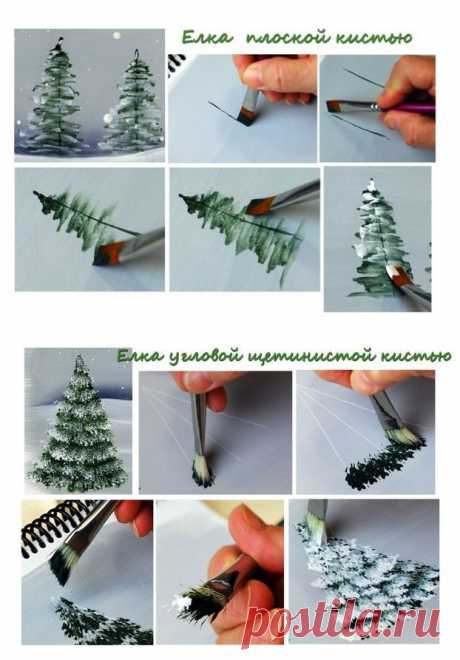 Елка плоской кистью

Елка угловой щетинистой кистью

postila.ru