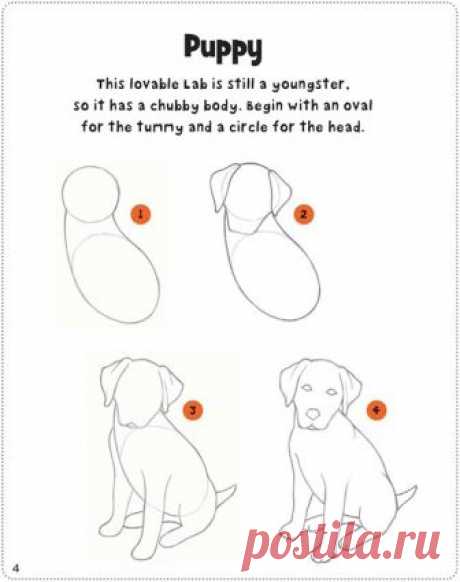 Puppy

This lovable Lab is still a youngster, so it has a chubby body. Begin with an oval for the tummy and a circle for the head.

1

2

3

4

postila.ru

4