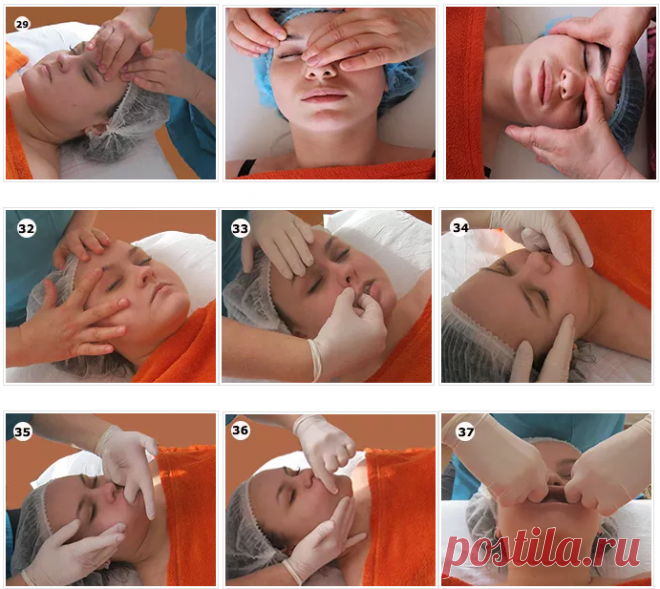 29

32

33

34

35

36

37

postila.ru