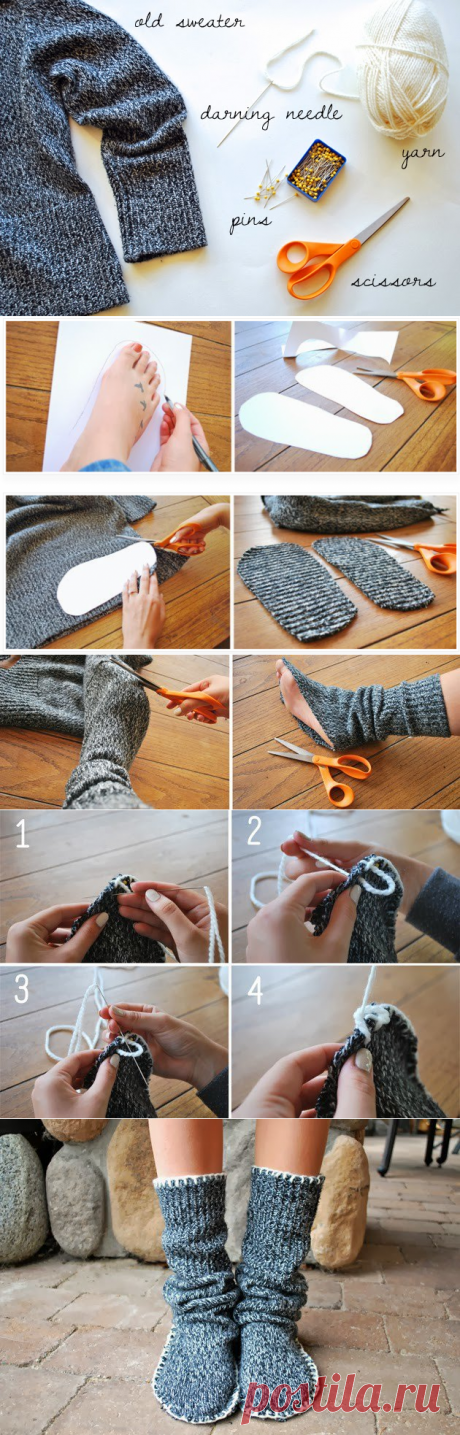 old sweater
darning needle
yarn
pins
scissors

1
2
3
4

postila.ru