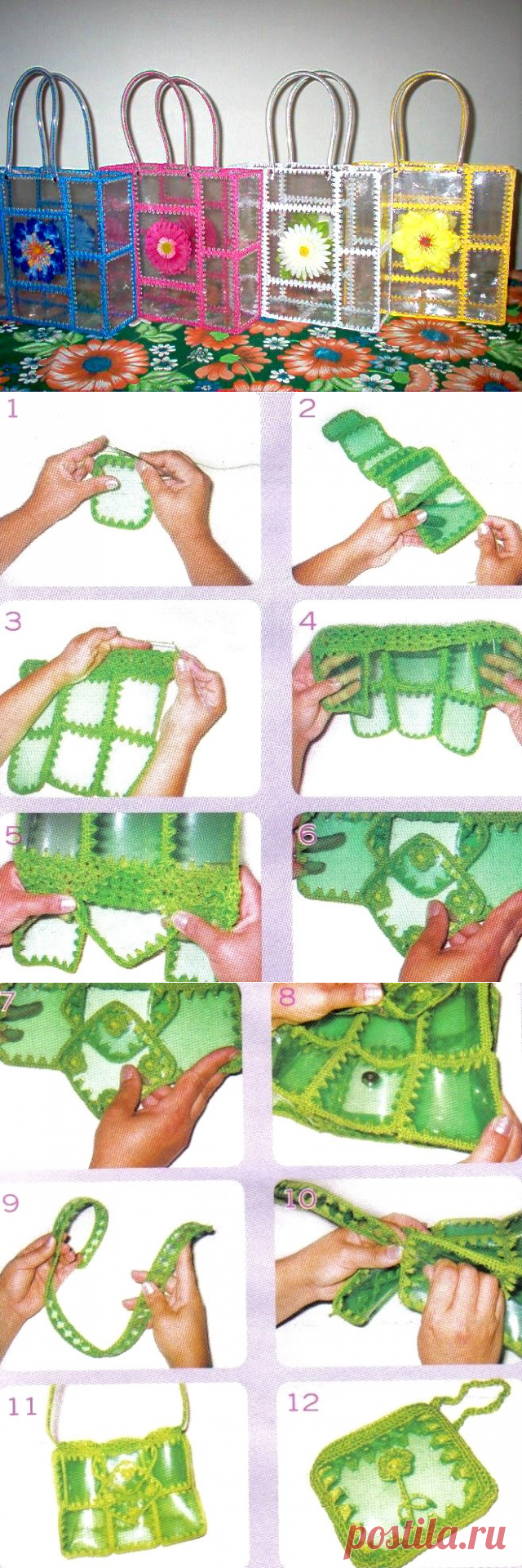 1
2
3
4
5
6
7
8
9
10
11
12
postila.ru