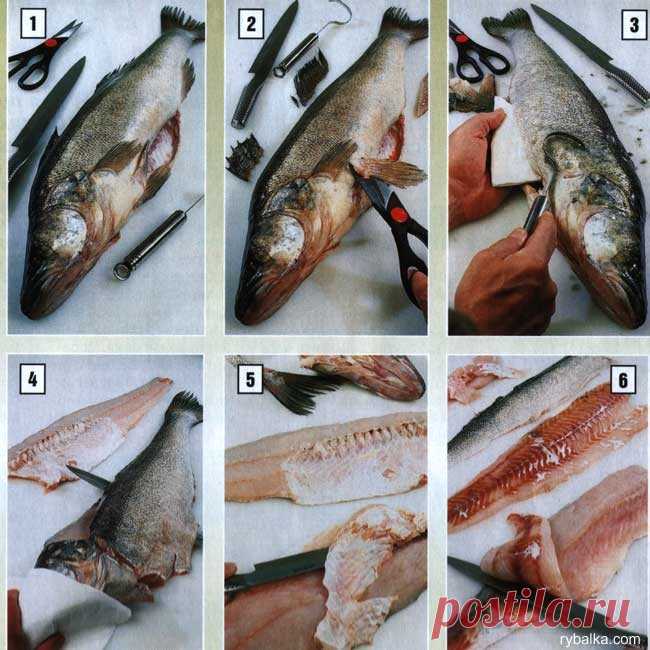 1
2
3
4
5
6
postila.ru
rybalka.com