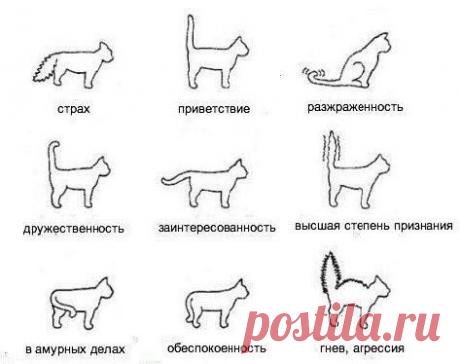 страх

приветствие

разжраженность

дружественность

заинтересованность

высшая степень признания

в амурных делах

обеспокоенность

гнев, агрессия

postila.ru