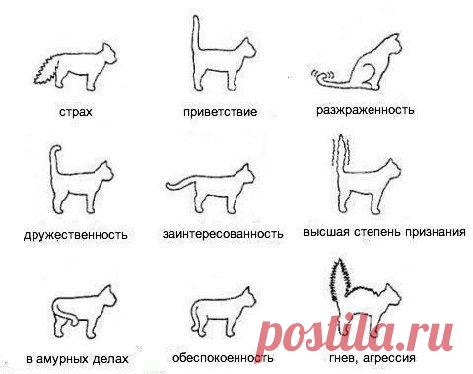 страх

приветствие

разжраженность

дружественность

заинтересованность

высшая степень признания

в амурных делах

обеспокоенность

гнев, агрессия

postila.ru