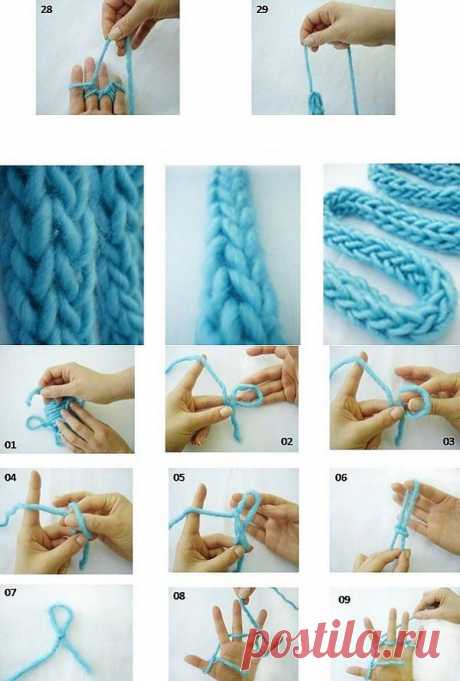 28

29

01

02

03

04

05

06

07

08

09

postila.ru