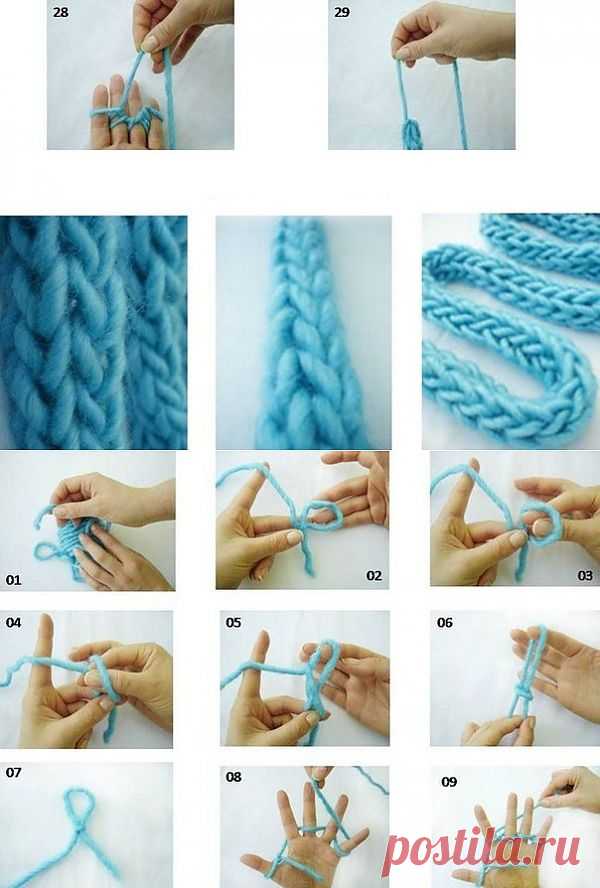 28

29

01

02

03

04

05

06

07

08

09

postila.ru