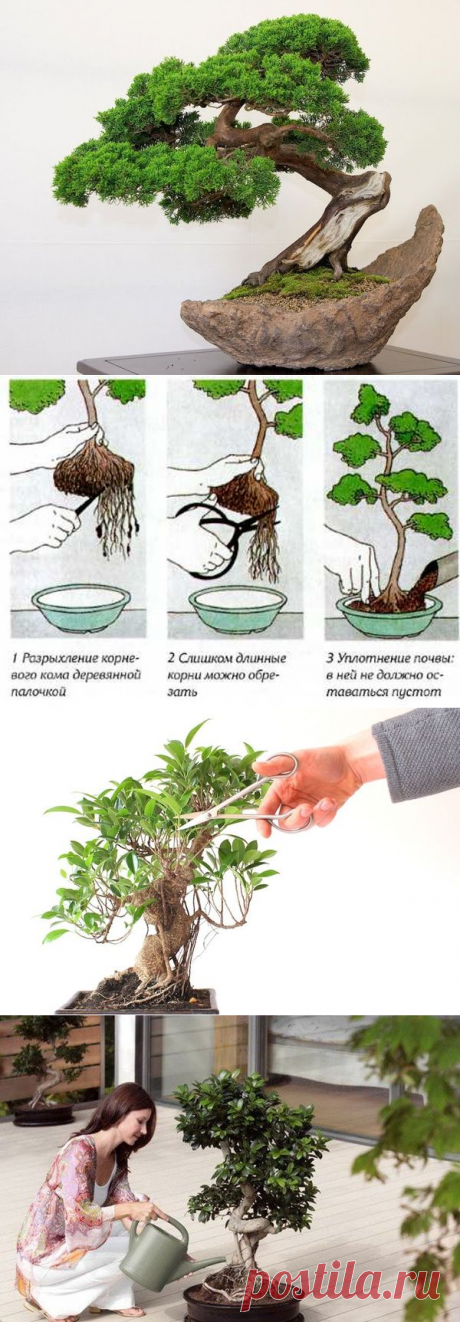 1 Разрыхление корневого кома деревянной палочкой

2 Слишком длинные корни можно обрезать

3 Уплотнение почвы: в ней не должно оставаться пустот

postila.ru