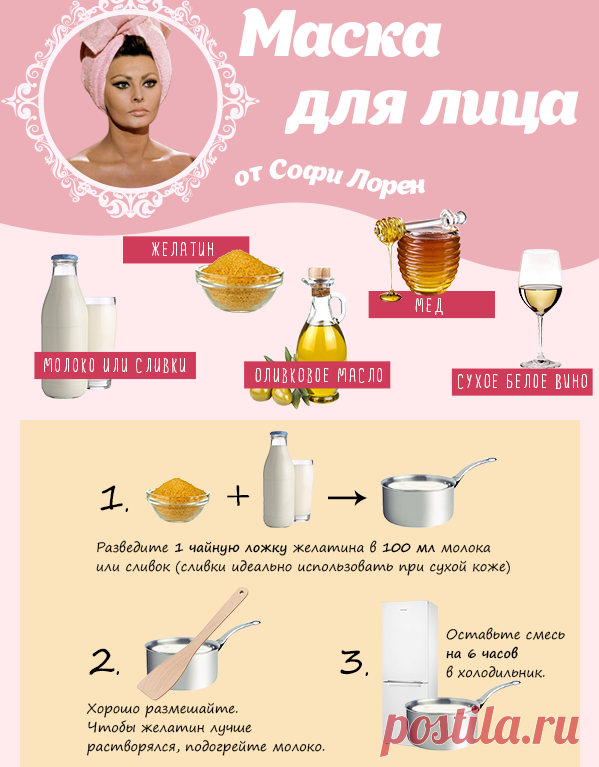 Маска для лица

от Софи Лорен

ЖЕЛАТИН

МЕД

МОЛОКО ИЛИ СЛИВКИ

ОЛИВКОВОЕ МАСЛО

СУХОЕ БЕЛОЕ ВИНО

1. + →

Разведите 1 чайную ложку желатина в 100 мл молока или сливок (сливки идеально использовать при сухой коже)

2.

Хорошо размешайте. Чтобы желатин лучше растворялся, подогрейте молоко.

3.

Оставьте смесь на 6 часов в холодильник.

postila.ru