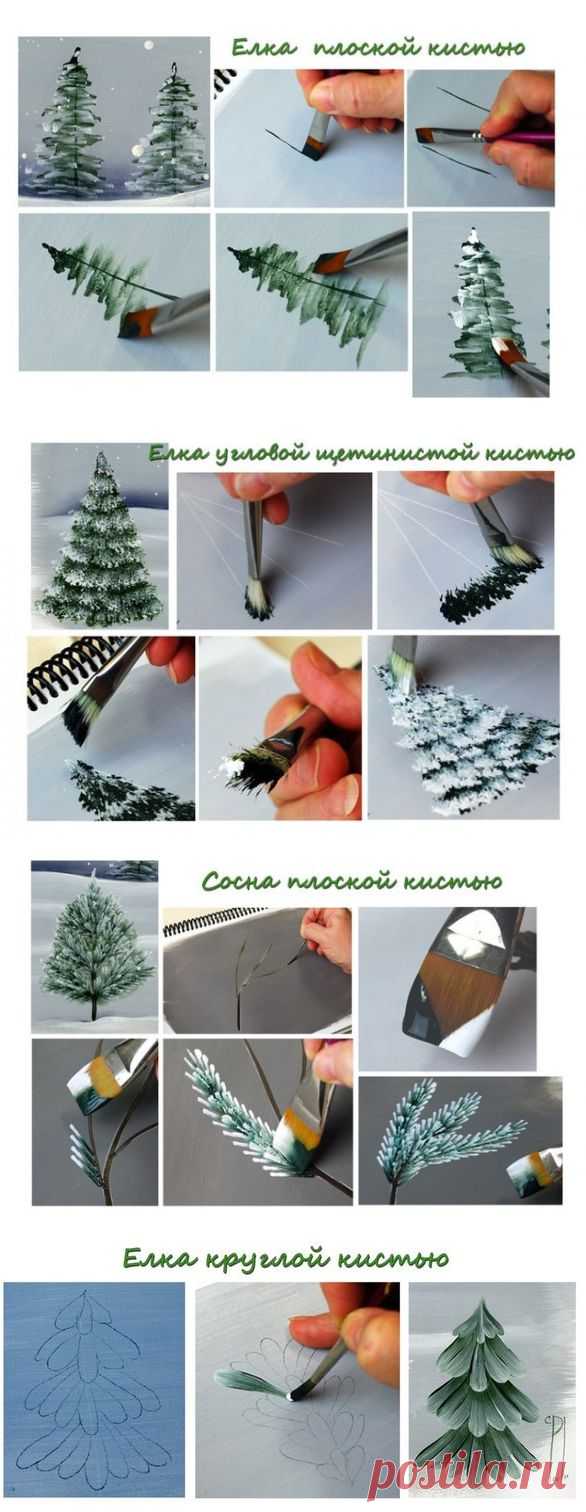 Елка плоской кистью

Елка угловой щетинистой кистью

Сосна плоской кистью

Елка круглой кистью

postila.ru