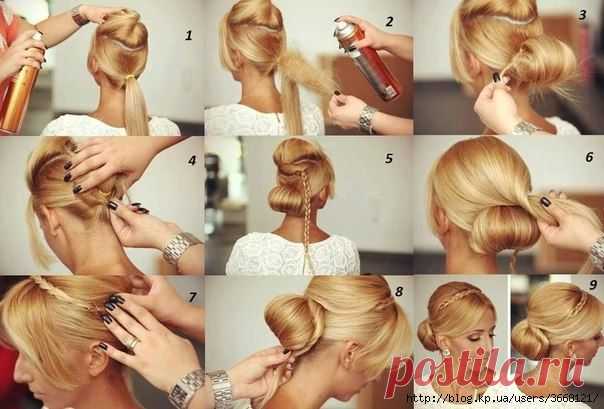 1
2
3
4
5
6
7
8
9
postila.ru
http://blog.kp.ua/users/3668121/