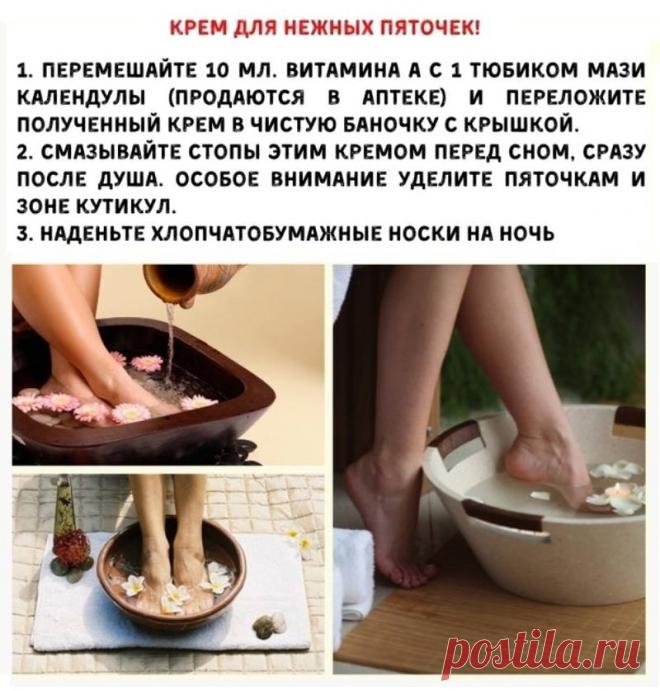 КРЕМ ДЛЯ НЕЖНЫХ ПЯТОЧЕК!

1. ПЕРЕМЕШАЙТЕ 10 МЛ. ВИТАМИНА А С 1 ТЮБИКОМ МАЗИ КАЛЕНДУЛЫ (ПРОДАЮТСЯ В АПТЕКЕ) И ПЕРЕЛОЖИТЕ ПОЛУЧЕННЫЙ КРЕМ В ЧИСТУЮ БАНОЧКУ С КРЫШКОЙ.
2. СМАЗЫВАЙТЕ СТОПЫ ЭТИМ КРЕМОМ ПЕРЕД СНОМ, СРАЗУ ПОСЛЕ ДУША. ОСОБОЕ ВНИМАНИЕ УДЕЛИТЕ ПЯТОЧКАМ И ЗОНЕ КУТИКУЛ.
3. НАДЕНЬТЕ ХЛОПЧАТОБУМАЖНЫЕ НОСКИ НА НОЧЬ

postila.ru