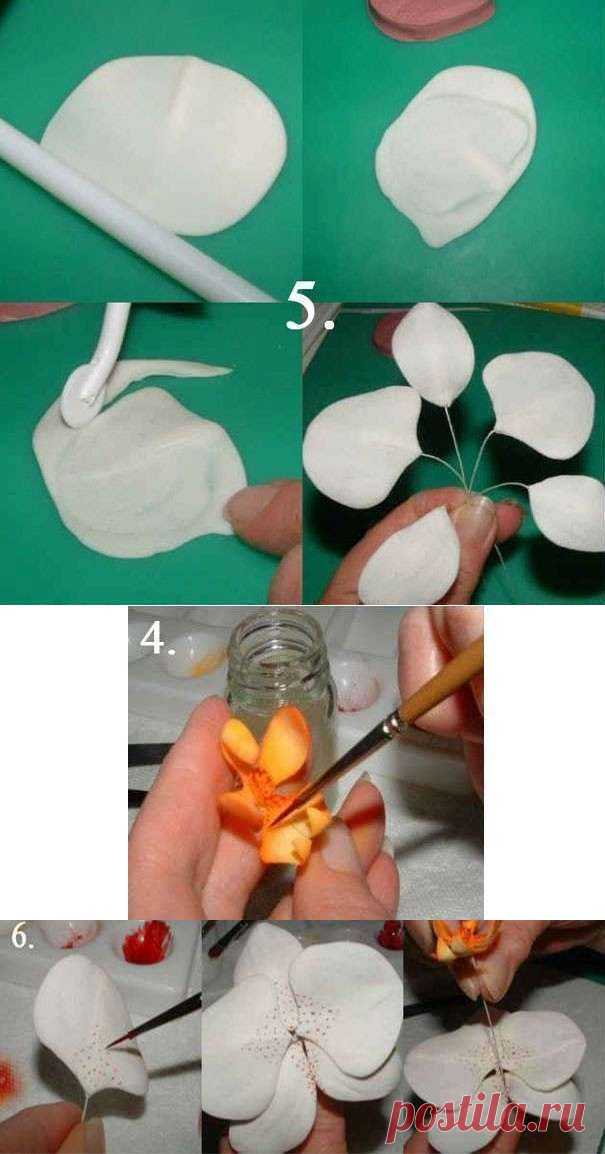 5.

4.

6.

postila.ru