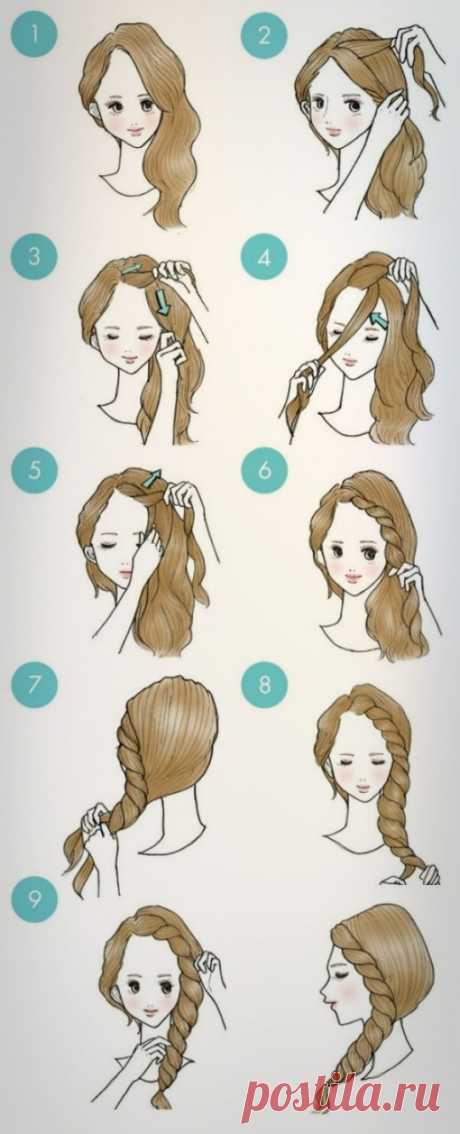 1

2

3

4

5

6

7

8

9

postila.ru