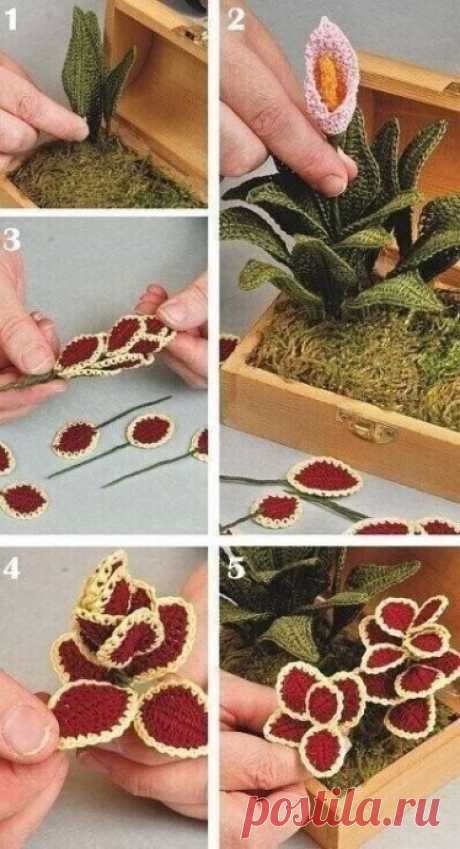 1
2
3
4
5
postila.ru