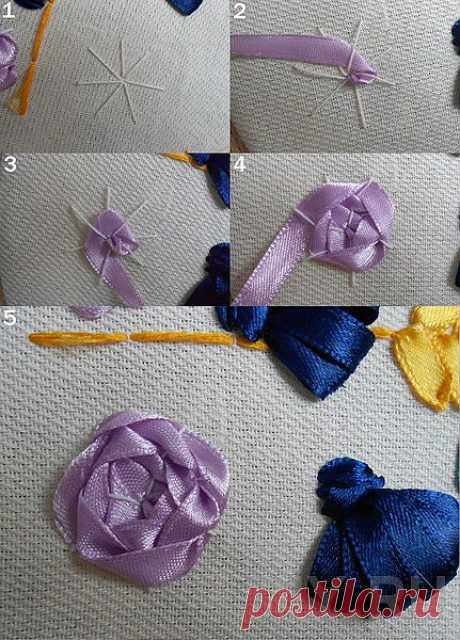 1
2
3
4
5
postila.ru