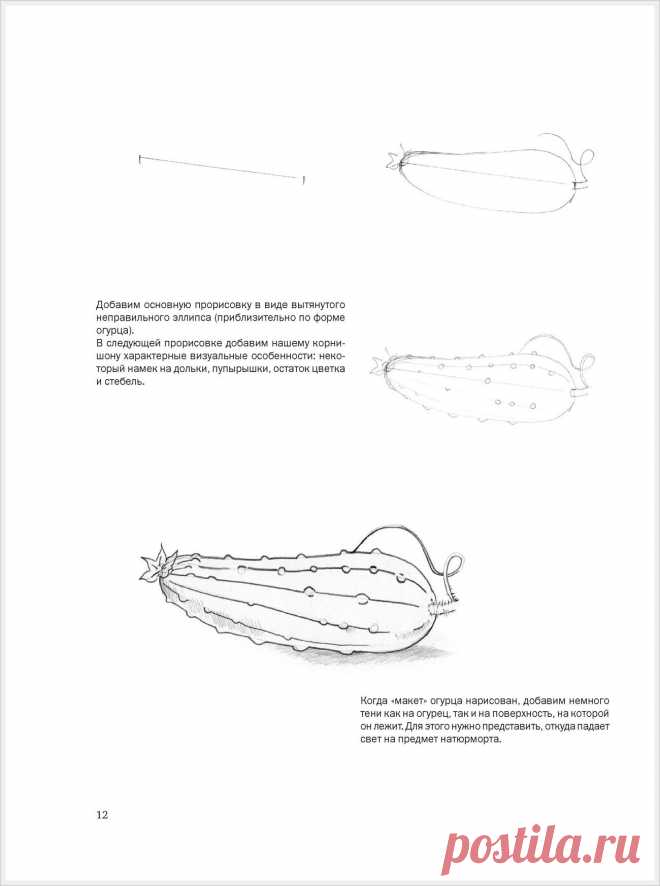 Добавим основную прорисовку в виде вытянутого неправильного эллипса (приблизительно по форме огурца).
В следующей прорисовке добавим нашему корнишону характерные визуальные особенности: некоторый намек на дольки, пупырышки, остаток цветка и стебель.

Когда «макет» огурца нарисован, добавим немного тени как на огурец, так и на поверхность, на которой он лежит. Для этого нужно представить, откуда падает свет на предмет натюрморта.

12

postila.ru