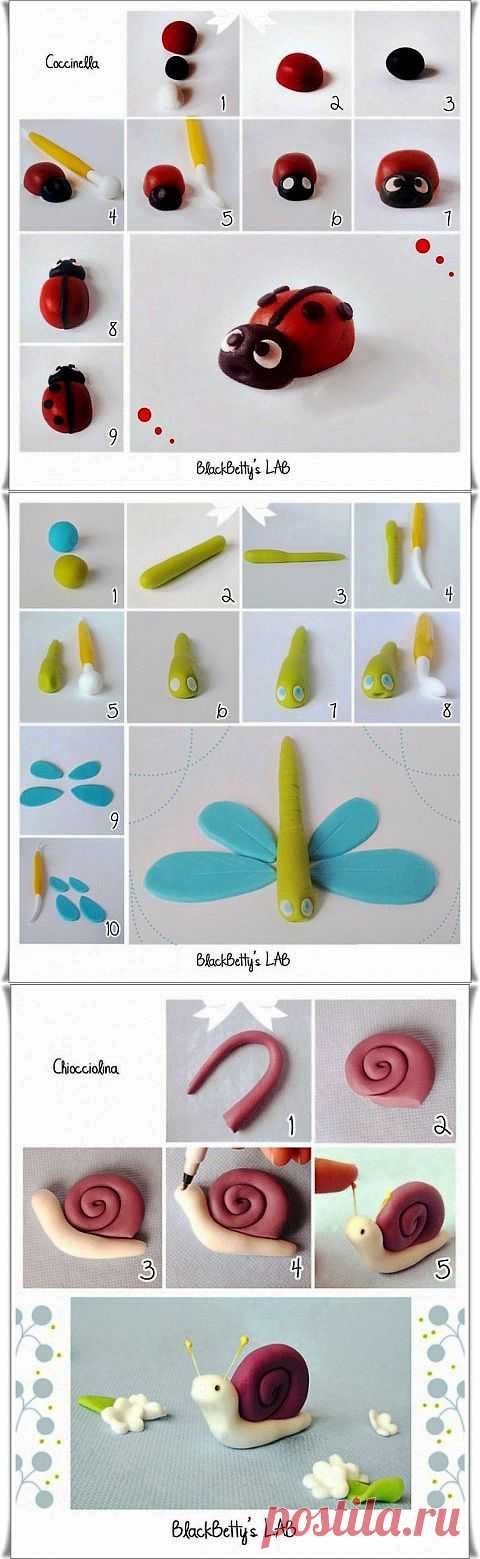 Coccinella

1 2 3
4 5 6 7
8
9

BlackBetty's LAB

1 2 3 4
5 6 7 8
9
10

BlackBetty's LAB

Chiocciolina

1 2
3 4 5

BlackBetty's LAB

postila.ru