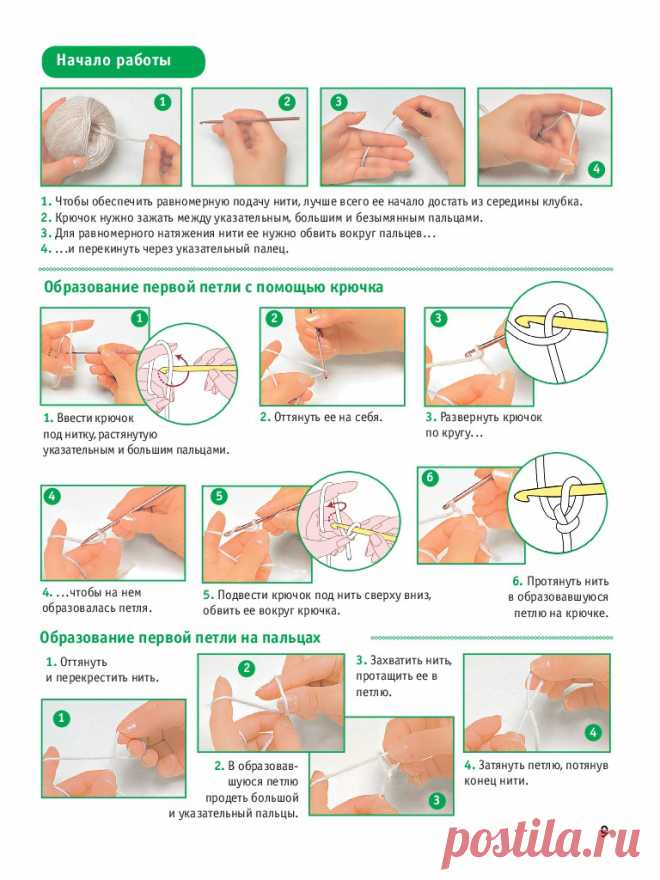 Начало работы

1
2
3
4

1. Чтобы обеспечить равномерную подачу нити, лучше всего ее начало достать из середины клубка.
2. Крючок нужно зажать между указательным, большим и безымянным пальцами.
3. Для равномерного натяжения нити ее нужно обвить вокруг пальцев...
4. ...и перекинуть через указательный палец.

Образование первой петли с помощью крючка

1
2
3

1. Ввести крючок под нитку, растянутую указательным и большим пальцами.

2. Оттянуть ее на себя.

3. Развернуть крючок по кругу...

4
5
6

4. ...чтобы на нем образовалась петля.

5. Подвести крючок под нить сверху вниз, обвить ее вокруг крючка.

6. Протянуть нить в образовавшуюся петлю на крючке.

Образование первой петли на пальцах

1. Оттянуть и перекрестить нить.

1
2

2. В образовавшуюся петлю продеть большой и указательный пальцы.

3. Захватить нить, протащить ее в петлю.

3
4

4. Затянуть петлю, потянув конец нити.

9

postila.ru