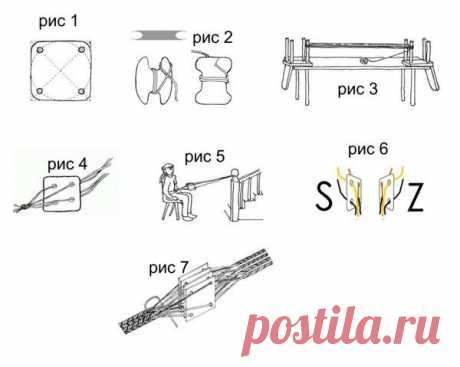 рис 1

рис 2

рис 3

рис 4

рис 5

рис 6

S Z

рис 7

postila.ru