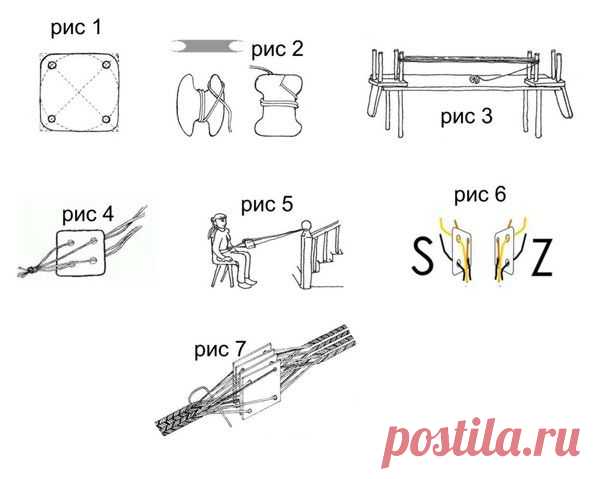 рис 1

рис 2

рис 3

рис 4

рис 5

рис 6

S

Z

рис 7

postila.ru