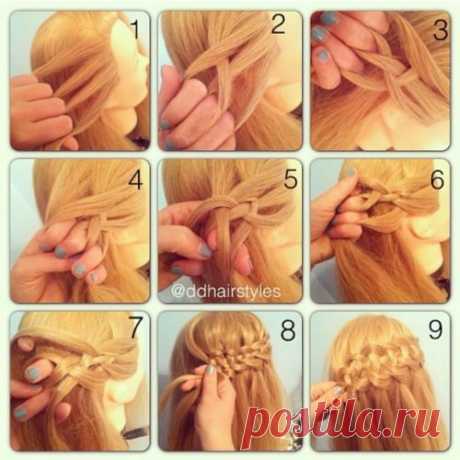 1
2
3
4
5
6
@ddhairstyles
7
8
9
postila.ru