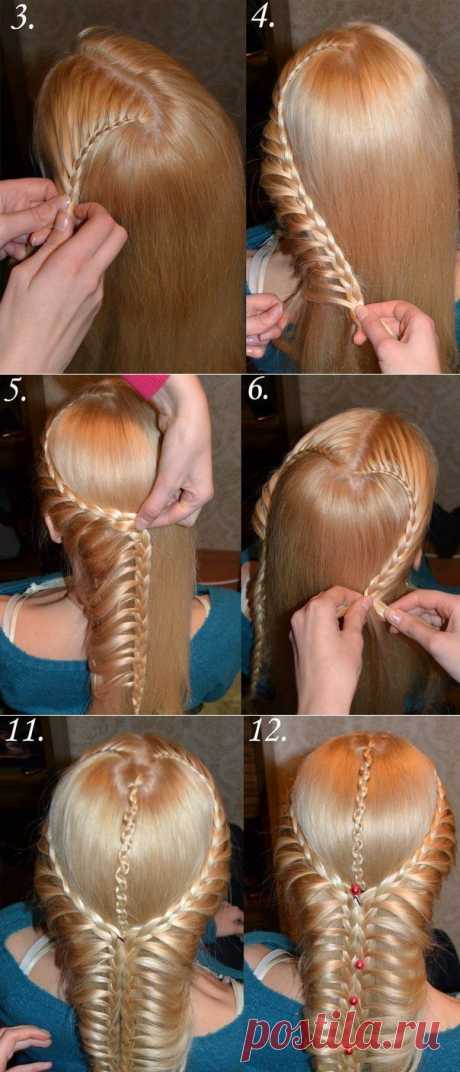 3.
4.
5.
6.
11.
12.
postila.ru