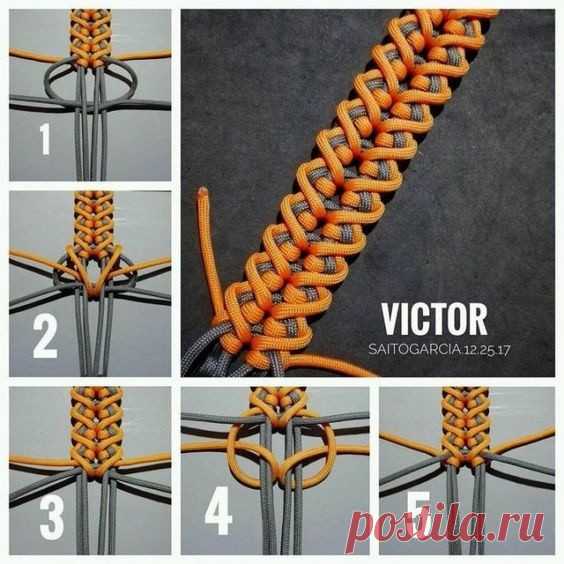 1

2

VICTOR
SAITOGARCIA 12.25.17

3

4

5

postila.ru