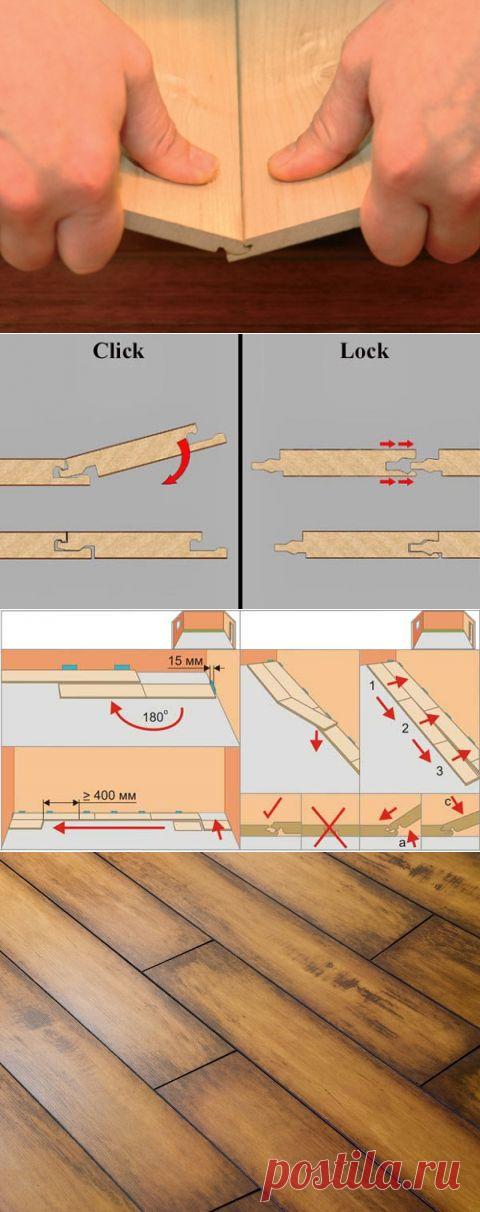 Click

Lock

15 мм

180°

≥ 400 мм

1

2

3

a

c

postila.ru