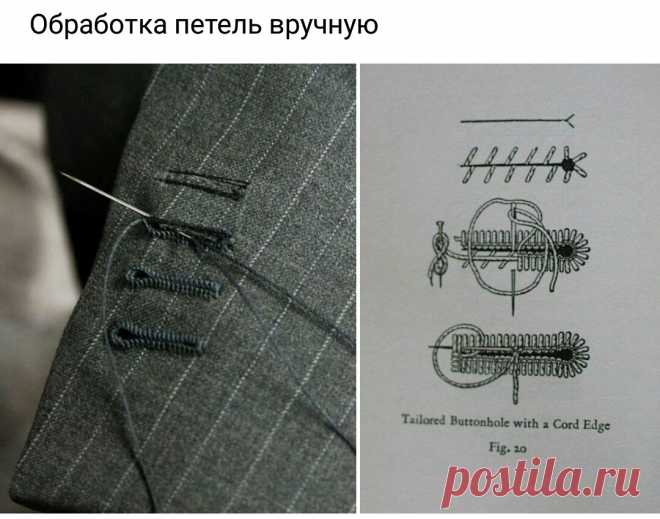 Обработка петель вручную

Tailored Buttonhole with a Cord Edge

Fig. 20

postila.ru