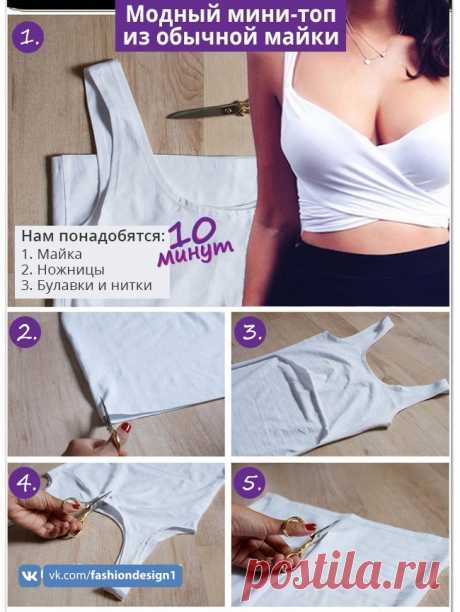 Модный мини-топ из обычной майки

1.

Нам понадобятся:
1. Майка
2. Ножницы
3. Булавки и нитки

10 минут

2.

3.

4.

5.

vk.com/fashiondesign1

postila.ru