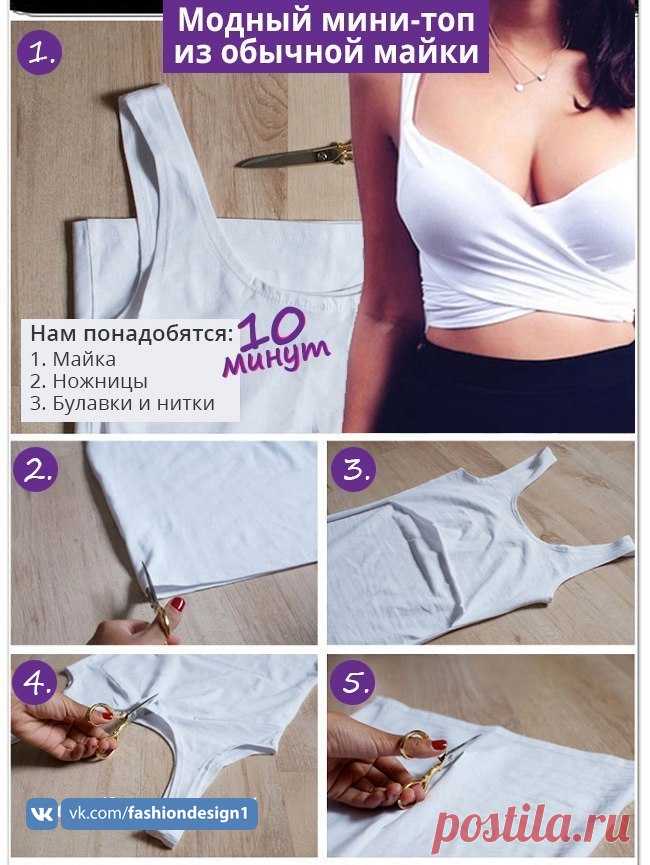 Модный мини-топ из обычной майки

1.

Нам понадобятся:
1. Майка
2. Ножницы
3. Булавки и нитки

10 минут

2.

3.

4.

5.

vk.com/fashiondesign1

postila.ru