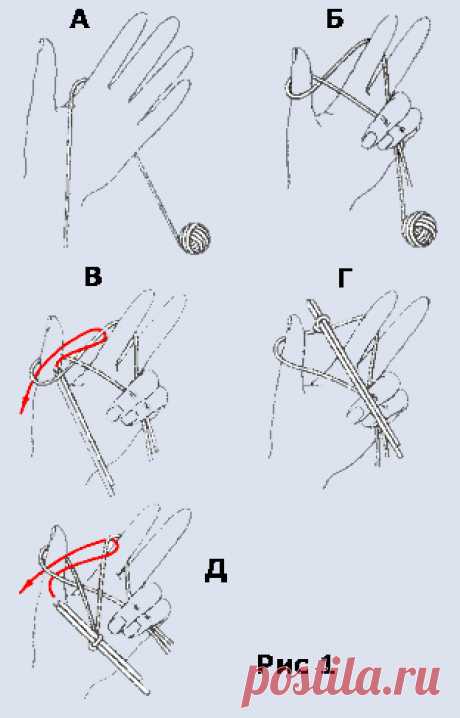 А

Б

В

Г

Д

Рис 1

postila.ru