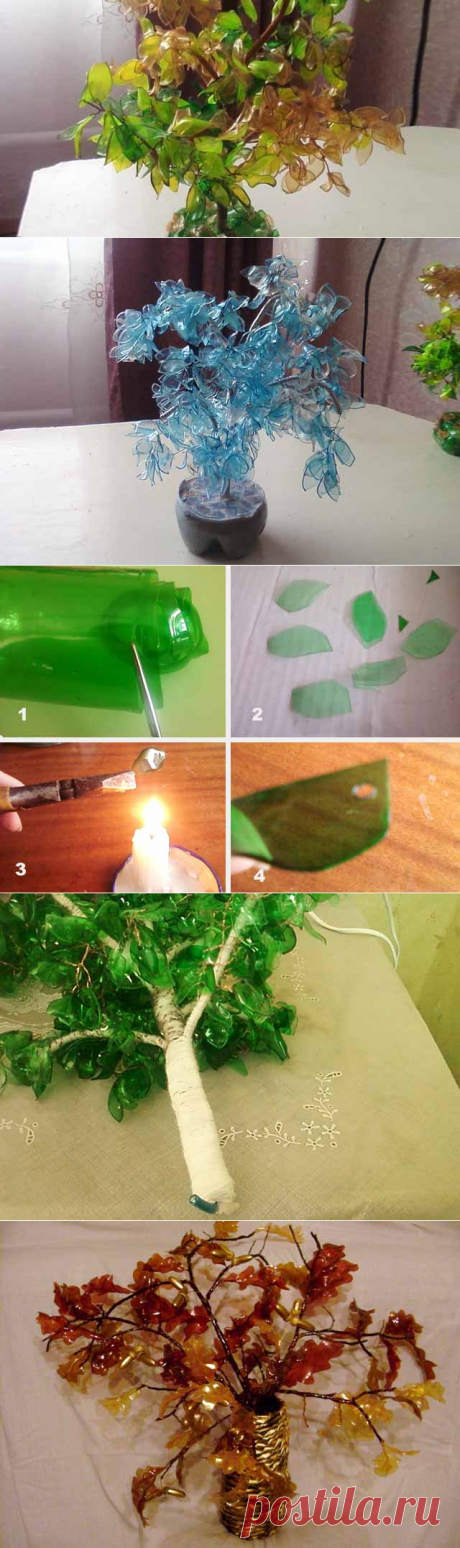 1
2
3
4
postila.ru