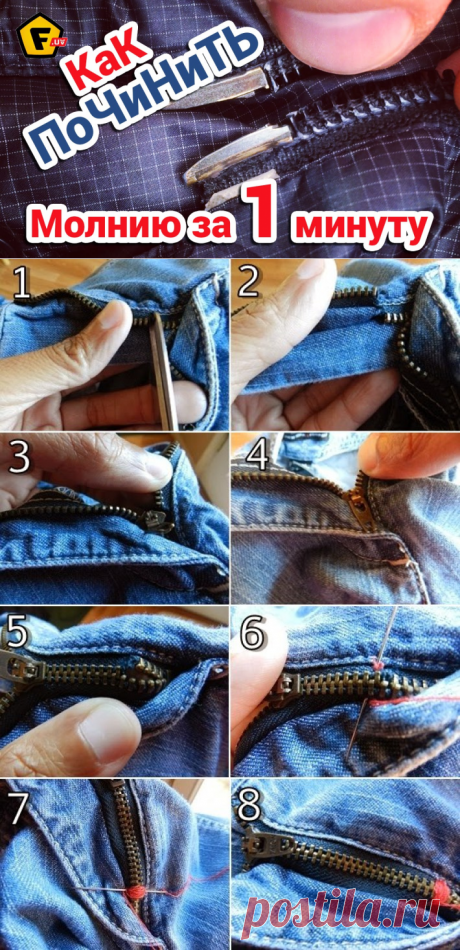 F.UV

КаК ПоЧиНиТЬ

Молнию за 1 минуту

1

2

3

4

5

6

7

8

postila.ru