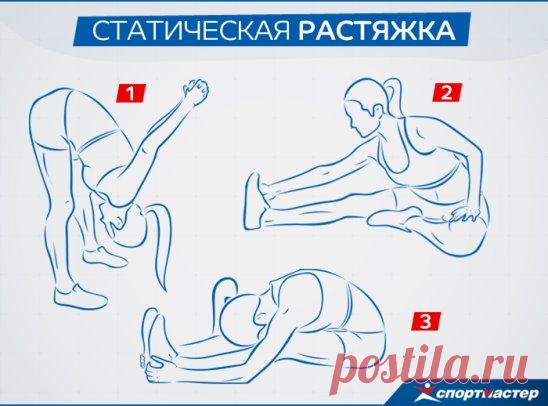 СТАТИЧЕСКАЯ РАСТЯЖКА

1

2

3

postila.ru

спортмастер