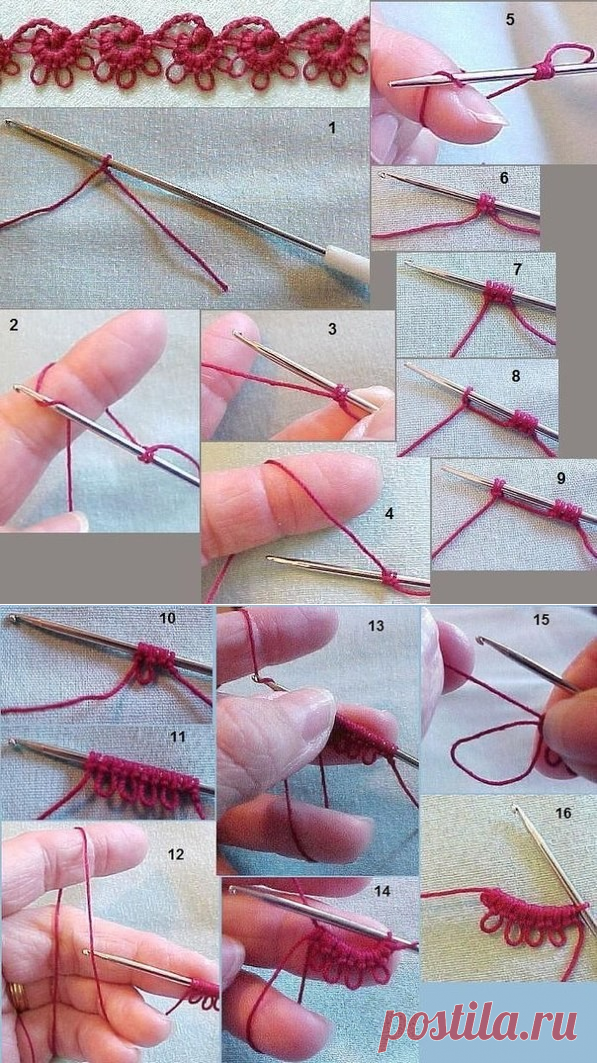 5
1
6
7
2
3
8
4
9
10
13
15
11
16
12
14
postila.ru