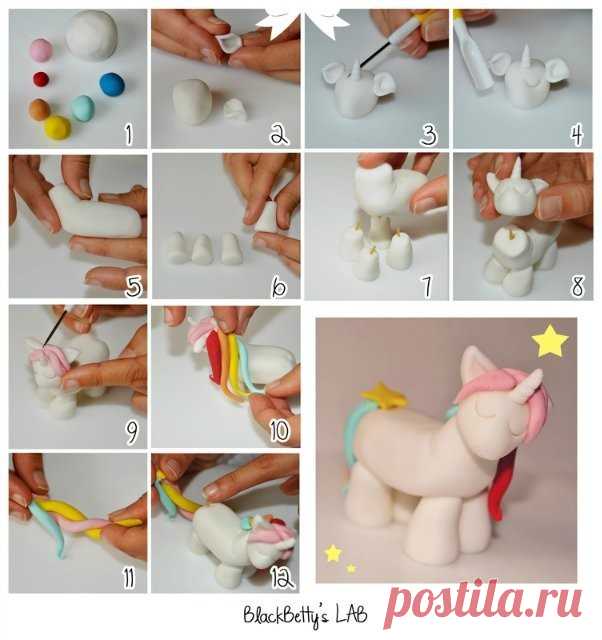 1
2
3
4
5
6
7
8
9
10
11
12

BlackBetty's LAB

postila.ru