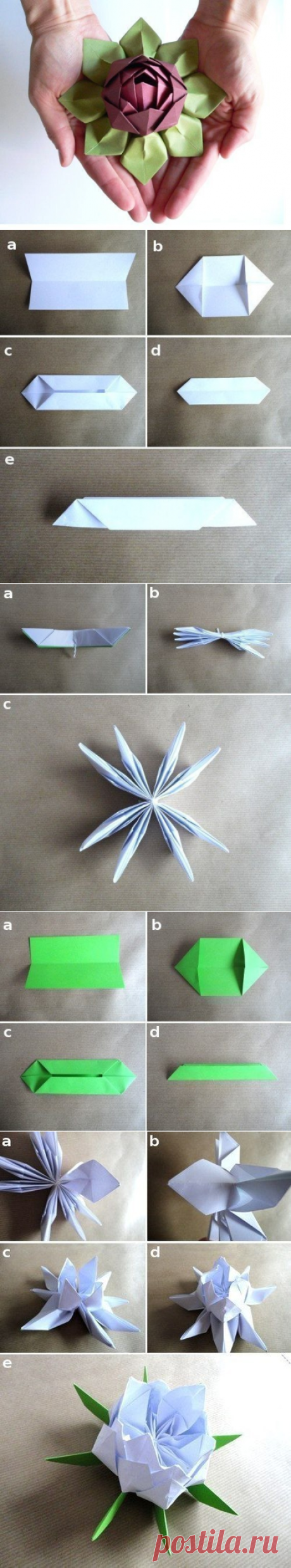 a

b

c

d

e

a

b

c

a

b

c

d

a

b

c

d

e

postila.ru