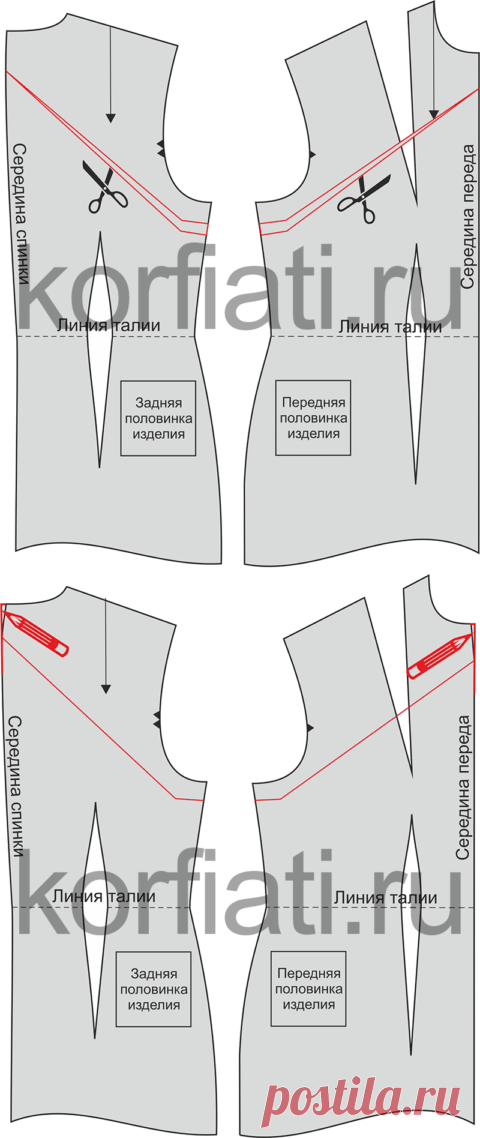 Середина спинки

korfiati.ru

Линия талии

Задняя половинка изделия

Середина переда

Линия талии

Передняя половинка изделия

Середина спинки

korfiati.ru

Линия талии

Задняя половинка изделия

Середина переда

Линия талии

Передняя половинка изделия

postila.ru